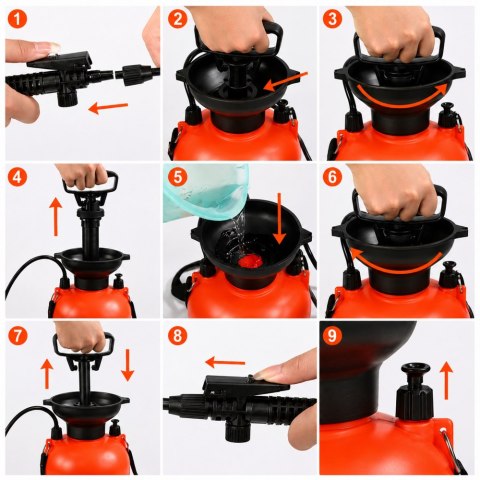 1
2
3
4
5
6
7
8
9